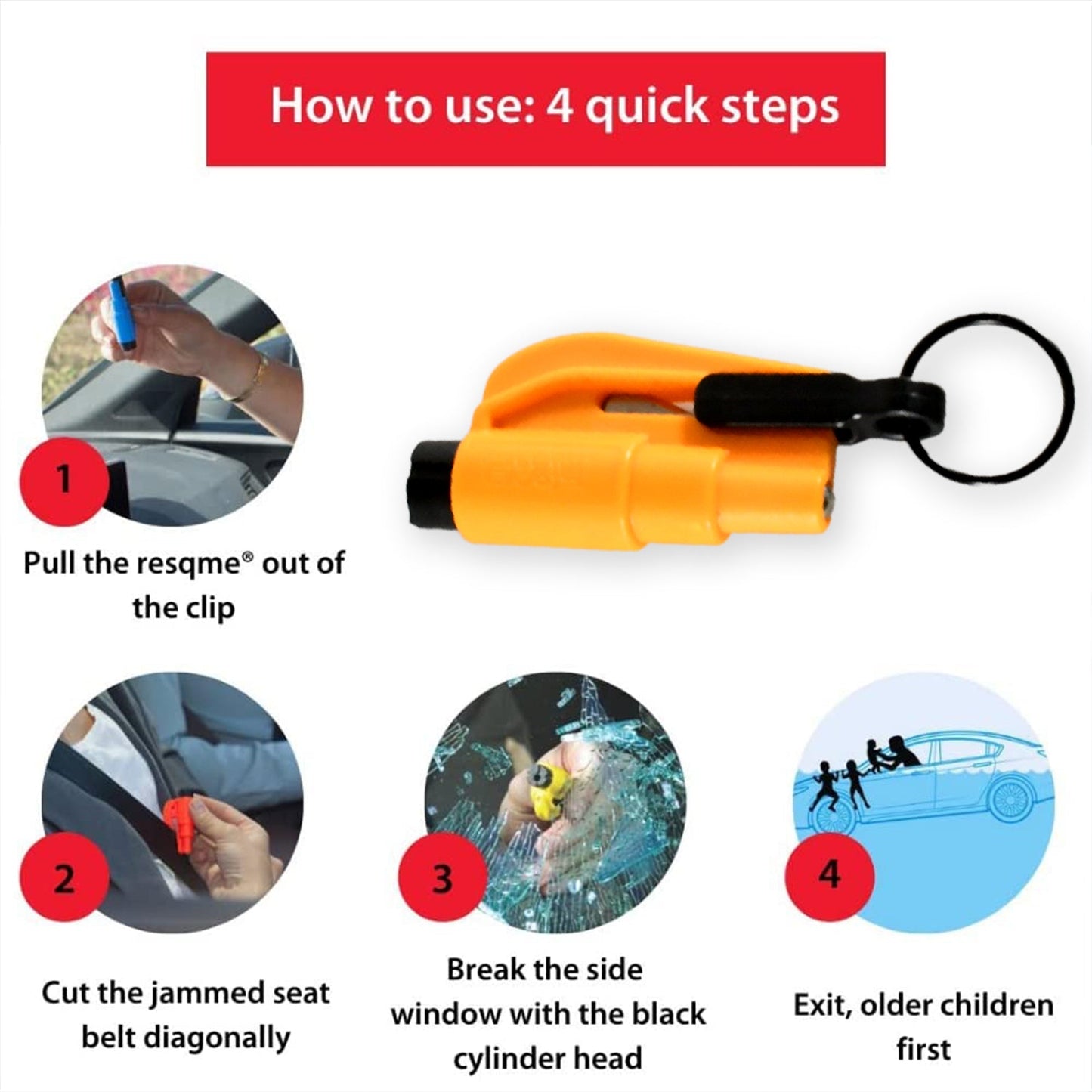 How to use: 4 quick steps

1

Pull the resqme® out of the clip

2

Cut the jammed seat belt diagonally

3

Break the side window with the black cylinder head

4

Exit, older children first